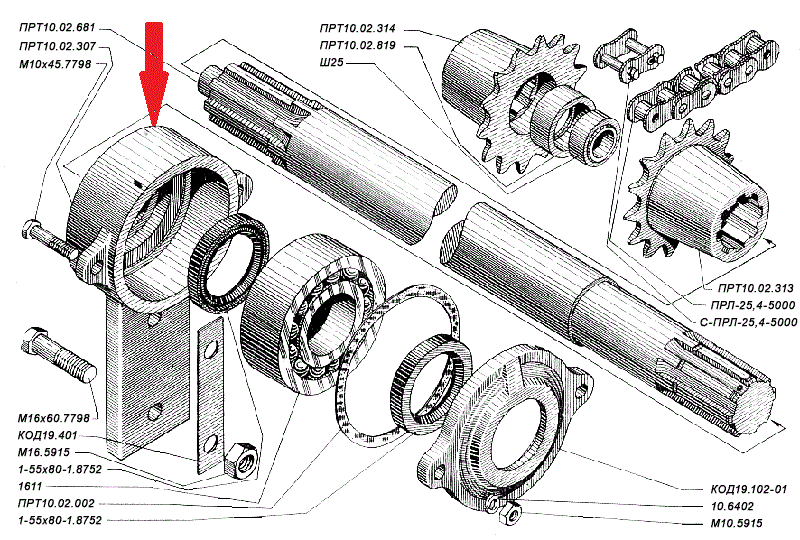 ПРТ10.02.681
ПРТ10.02.307
М10х45.7798
ПРТ10.02.314
ПРТ10.02.819
Ш25
ПРТ10.02.313
ПРЛ-25,4-5000
С-ПРЛ-25,4-5000
М16х60.7798
КОД19.401
М16.5915
1-55х80-1.8752
1611
ПРТ10.02.002
1-55х80-1.8752
КОД19.102-01
10.6402
М10.5915